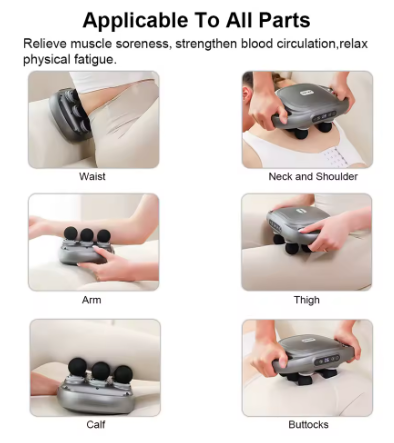 Applicable To All Parts

Relieve muscle soreness, strengthen blood circulation,relax physical fatigue.

Waist

Neck and Shoulder

Arm

Thigh

Calf

Buttocks